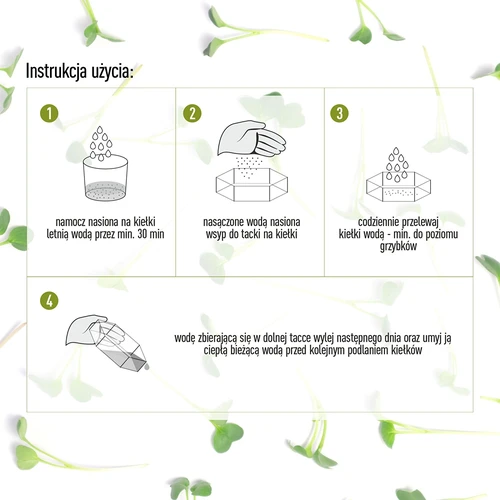 Instrukcja użycia:

1

namocz nasiona na kiełki letnią wodą przez min. 30 min

2

nasączone wodą nasiona wsyp do tacki na kiełki

3

codziennie przelewaj kiełki wodą - min. do poziomu grzybków

4

wodę zbierającą się w dolnej tacce wylej następnego dnia oraz umyj ją ciepłą bieżącą wodą przed kolejnym podlaniem kiełków